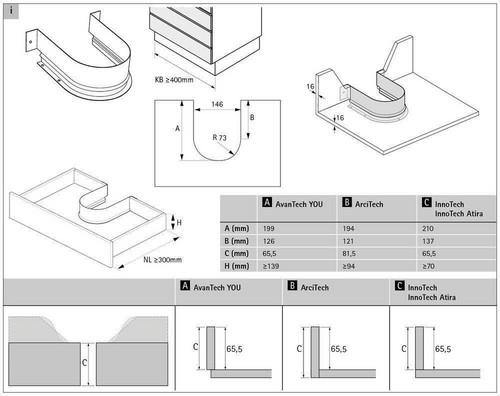 i

KB ≥400mm

146

A

B

R 73

16

16

H

NL ≥300mm

| | A AvanTech YOU | B ArciTech | C InnoTech InnoTech Atira |
|---|---|---|---|
| A (mm) | 199 | 194 | 210 |
| B (mm) | 126 | 121 | 137 |
| C (mm) | 65,5 | 81,5 | 65,5 |
| H (mm) | ≥139 | ≥94 | ≥70 |

| | A AvanTech YOU | B ArciTech | C InnoTech InnoTech Atira |
|---|---|---|---|
| C | C 65,5 | C 65,5 | C 65,5 |